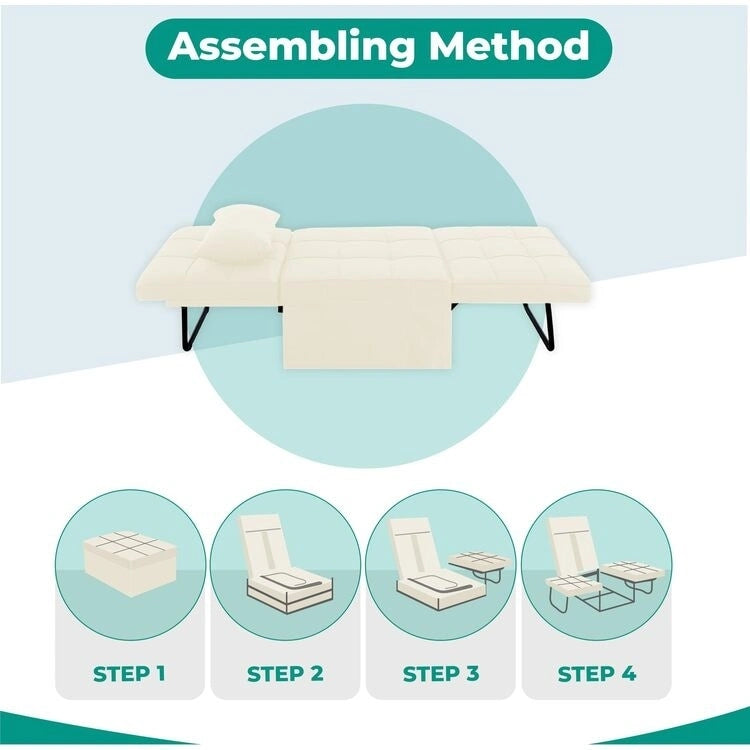 Assembling Method

STEP 1

STEP 2

STEP 3

STEP 4